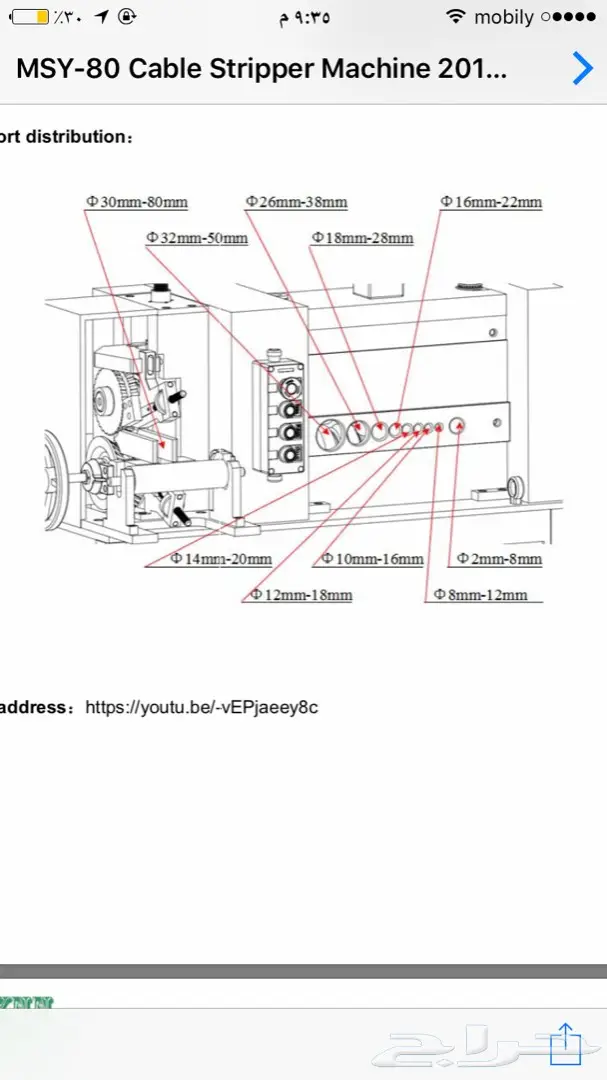 ٪٣٠ ٩:٣٥ م mobily

MSY-80 Cable Stripper Machine 201...

ort distribution:

Φ30mm-80mm
Φ26mm-38mm
Φ16mm-22mm
Φ32mm-50mm
Φ18mm-28mm
Φ14mm-20mm
Φ10mm-16mm
Φ2mm-8mm
Φ12mm-18mm
Φ8mm-12mm

address: https://youtu.be/-vEPjaeey8c

حراج