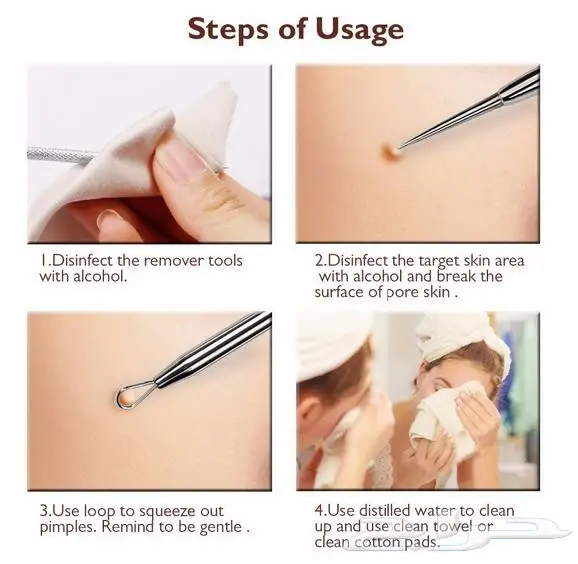 Steps of Usage

1.Disinfect the remover tools with alcohol.

2.Disinfect the target skin area with alcohol and break the surface of pore skin .

3.Use loop to squeeze out pimples. Remind to be gentle .

4.Use distilled water to clean up and use clean towel or clean cotton pads.