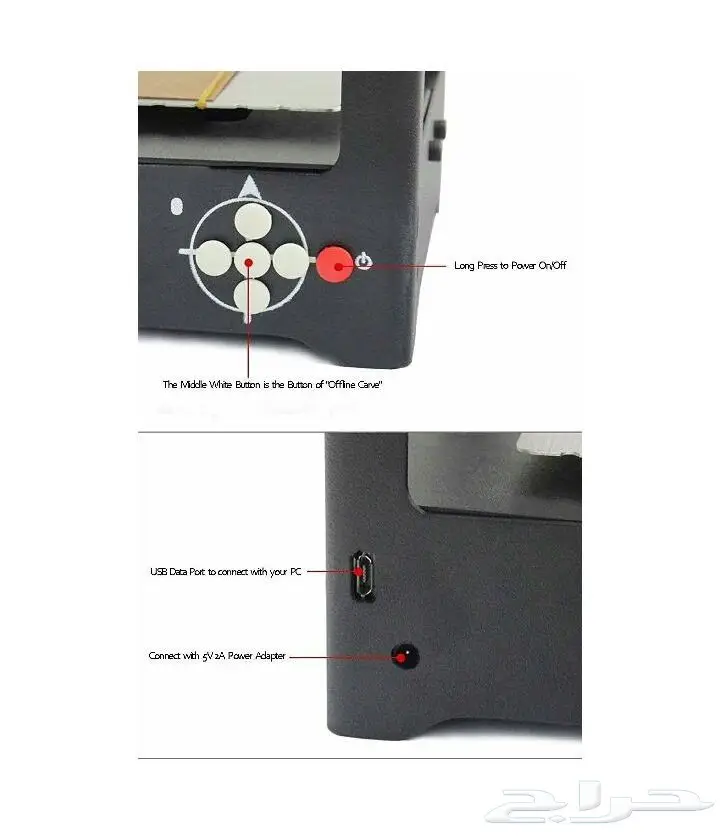 Long Press to Power On/Off

The Middle White Button is the Button of "Offline Carve"

USB Data Port to connect with your PC

Connect with 5V 2A Power Adapter

حراج