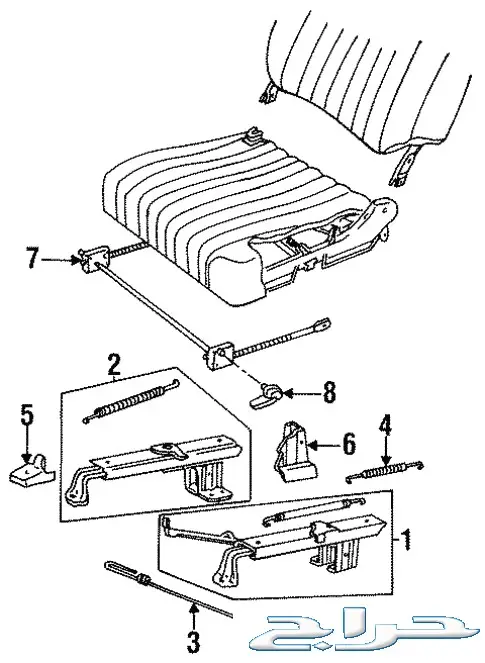 7
2
8
5
6
4
1
3
حراج