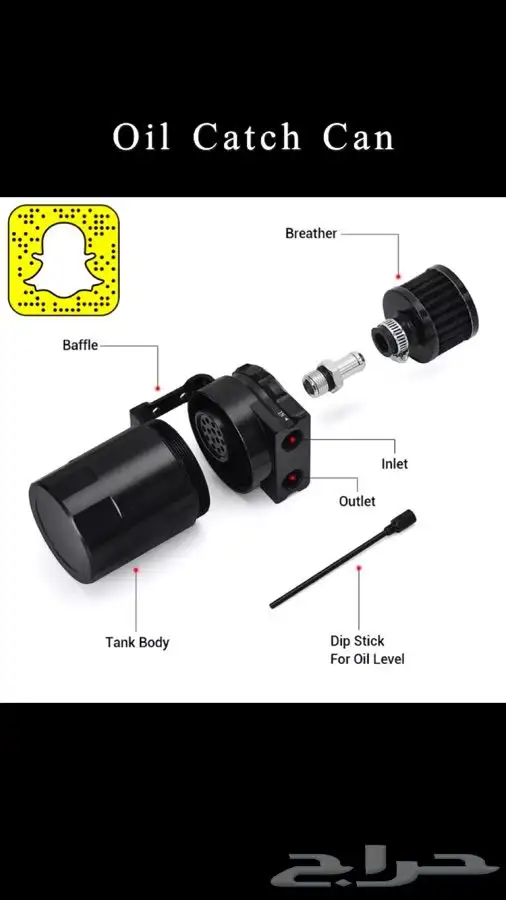 Oil Catch Can

Breather

Baffle

Inlet

Outlet

Tank Body

Dip Stick
For Oil Level

حراج