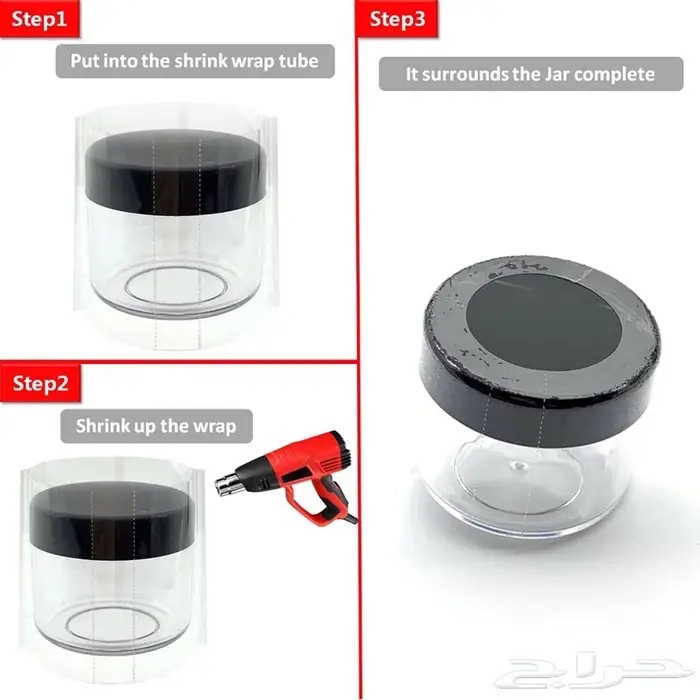 Step1

Put into the shrink wrap tube

Step2

Shrink up the wrap

Step3

It surrounds the Jar complete

حراج