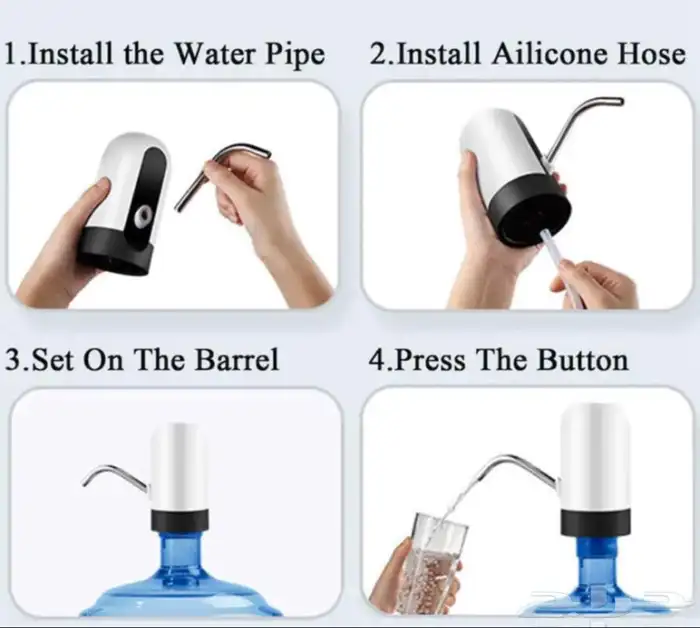 1.Install the Water Pipe

2.Install Ailicone Hose

3.Set On The Barrel

4.Press The Button