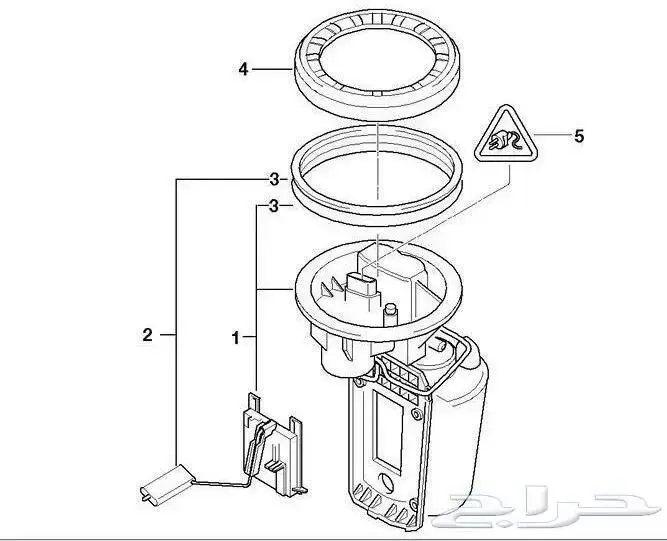 4
5
3
3
2
1
حراج