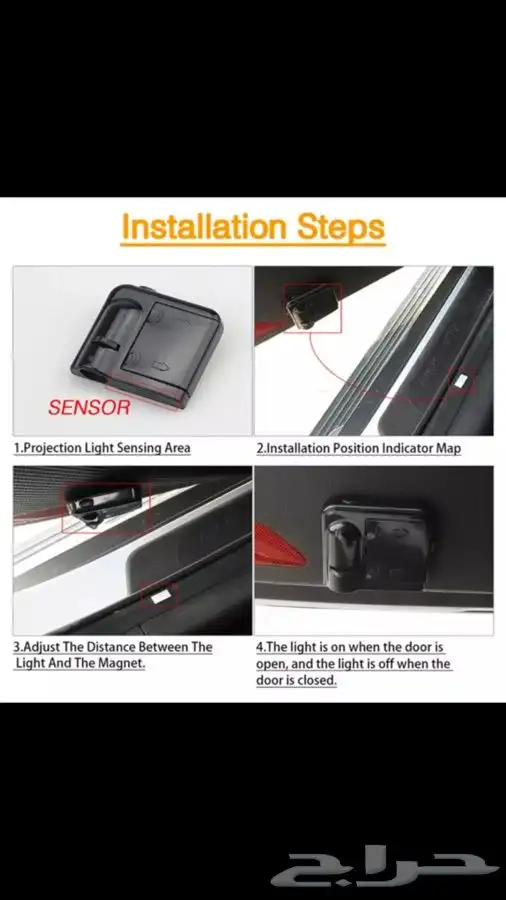 Installation Steps

SENSOR

1.Projection Light Sensing Area

2.Installation Position Indicator Map

3.Adjust The Distance Between The Light And The Magnet.

4.The light is on when the door is open, and the light is off when the door is closed.

حراج