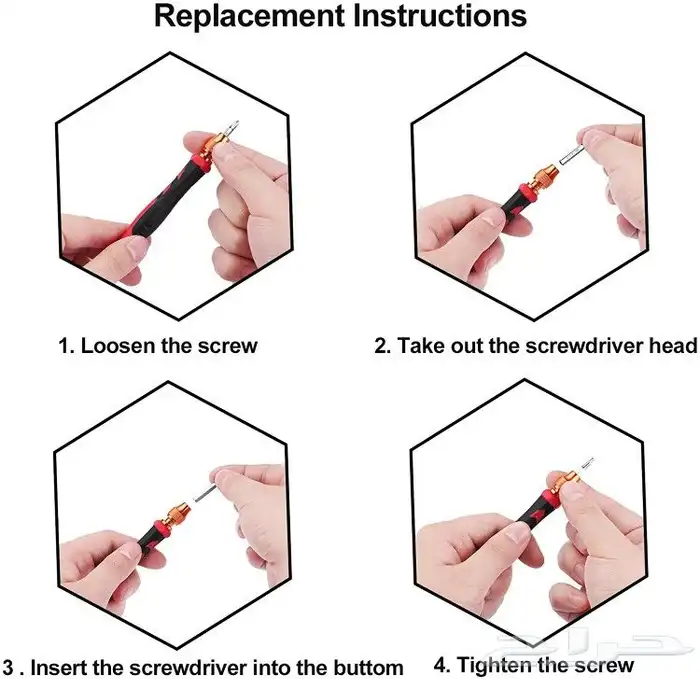 Replacement Instructions

1. Loosen the screw

2. Take out the screwdriver head

3 . Insert the screwdriver into the buttom

4. Tighten the screw

حراج