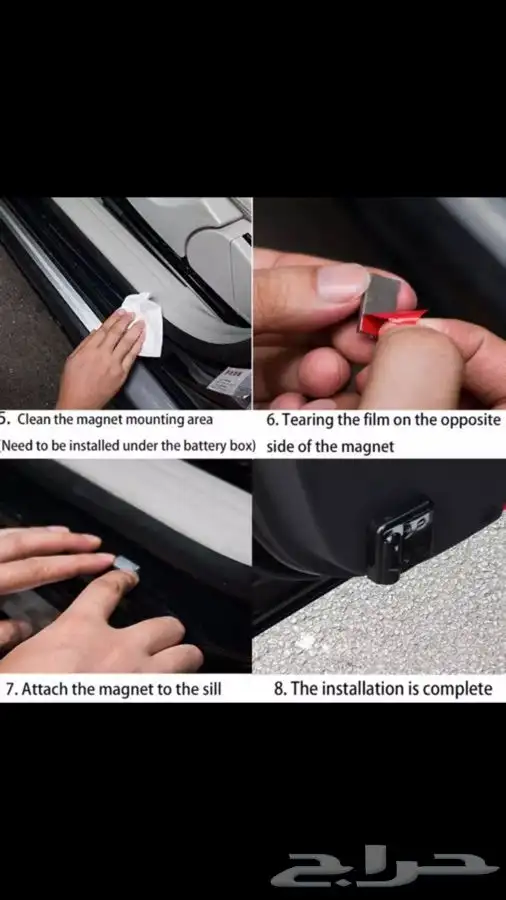 5. Clean the magnet mounting area
(Need to be installed under the battery box)

6. Tearing the film on the opposite side of the magnet

7. Attach the magnet to the sill

8. The installation is complete

حراج