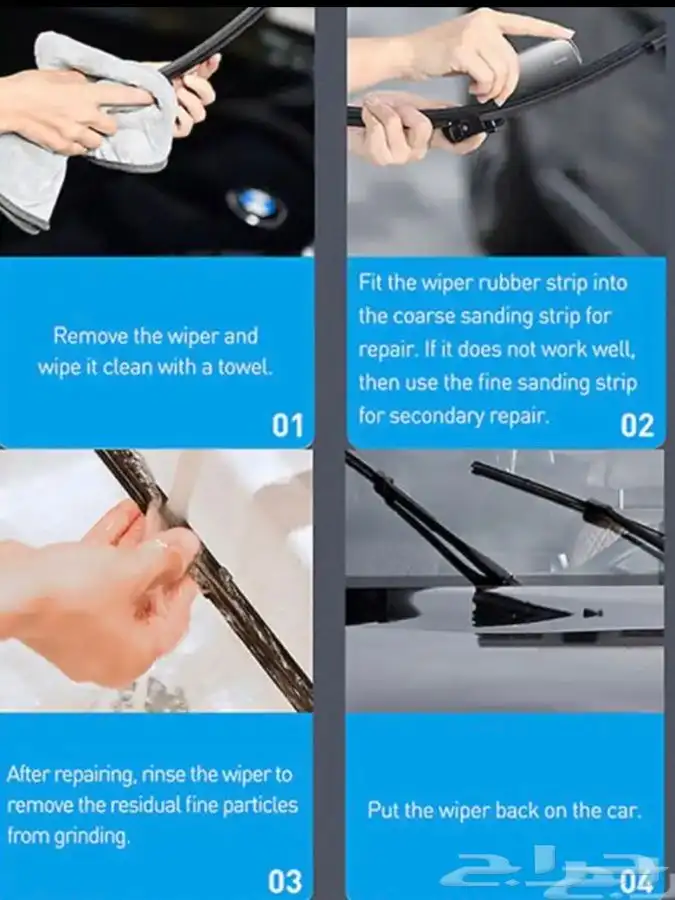 Remove the wiper and wipe it clean with a towel.

01

Fit the wiper rubber strip into the coarse sanding strip for repair. If it does not work well, then use the fine sanding strip for secondary repair.

02

After repairing, rinse the wiper to remove the residual fine particles from grinding.

03

Put the wiper back on the car.

04

حراج