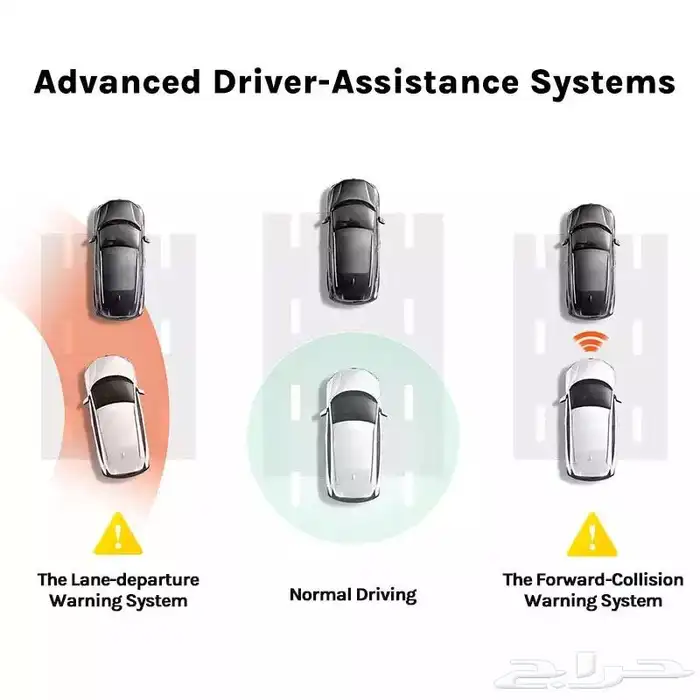 Advanced Driver-Assistance Systems

The Lane-departure Warning System

Normal Driving

The Forward-Collision Warning System

حراج