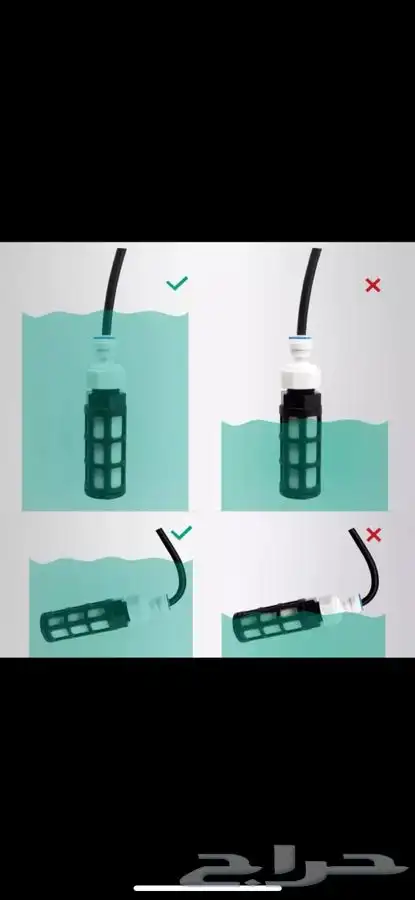 حراج