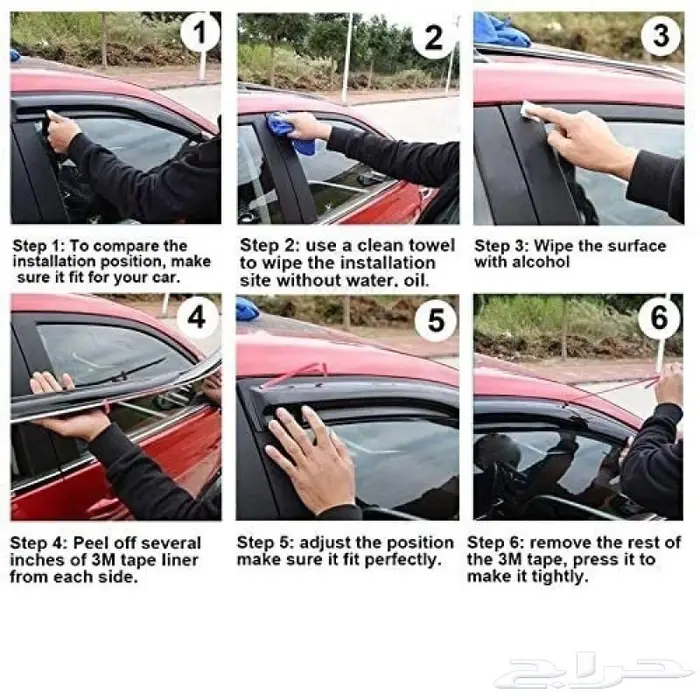 1

Step 1: To compare the installation position, make sure it fit for your car.

2

Step 2: use a clean towel to wipe the installation site without water. oil.

3

Step 3: Wipe the surface with alcohol

4

Step 4: Peel off several inches of 3M tape liner from each side.

5

Step 5: adjust the position make sure it fit perfectly.

6

Step 6: remove the rest of the 3M tape, press it to make it tightly.

حراج