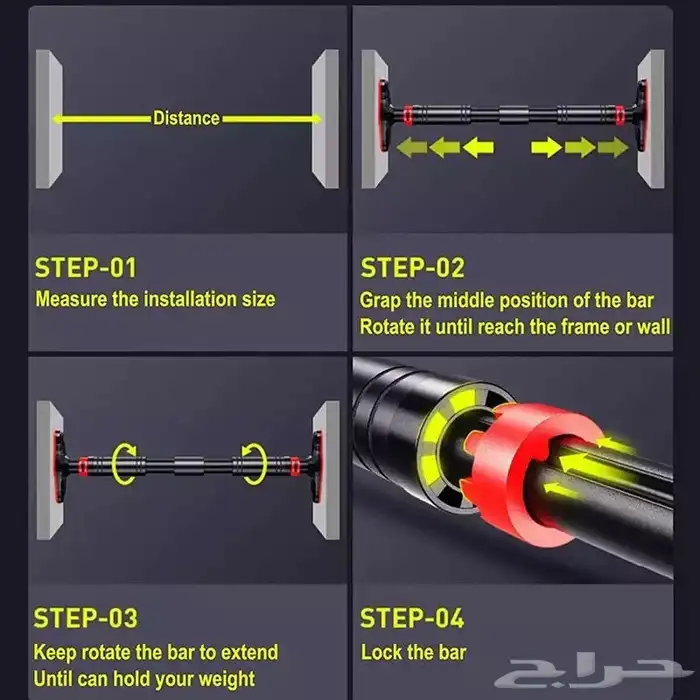 Distance

STEP-01
Measure the installation size

STEP-02
Grap the middle position of the bar
Rotate it until reach the frame or wall

STEP-03
Keep rotate the bar to extend
Until can hold your weight

STEP-04
Lock the bar

حراج