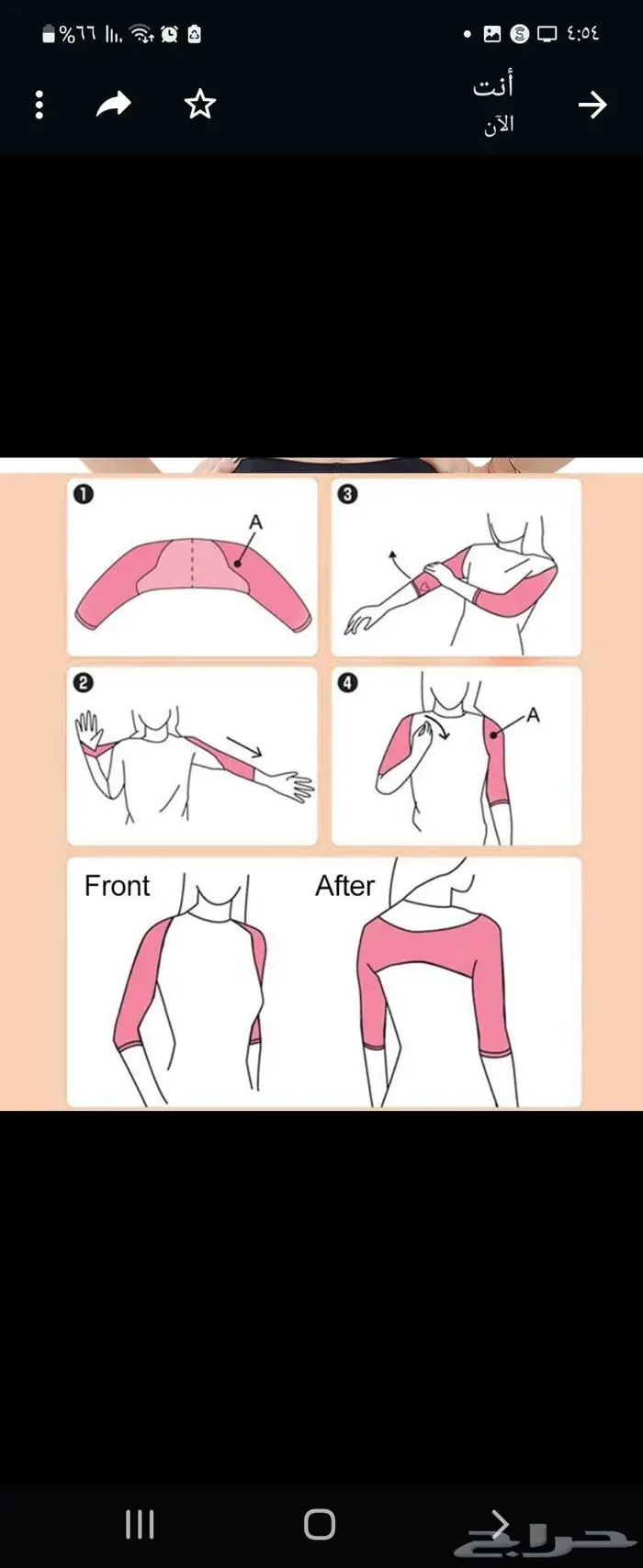 %٦٦ ٤:٥٤

أنت
الآن

1
A

3

2

4
A

Front
After

حراج