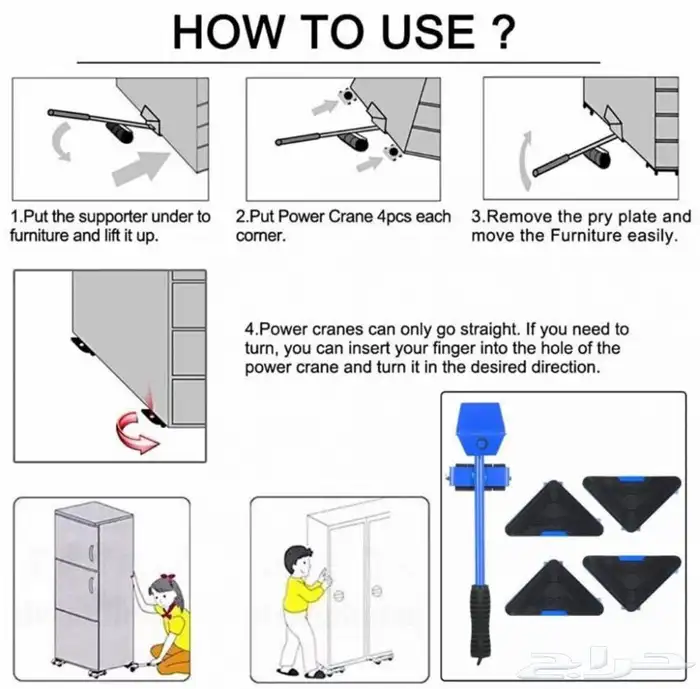 HOW TO USE ?

1.Put the supporter under to furniture and lift it up.

2.Put Power Crane 4pcs each corner.

3.Remove the pry plate and move the Furniture easily.

4.Power cranes can only go straight. If you need to turn, you can insert your finger into the hole of the power crane and turn it in the desired direction.

حراج