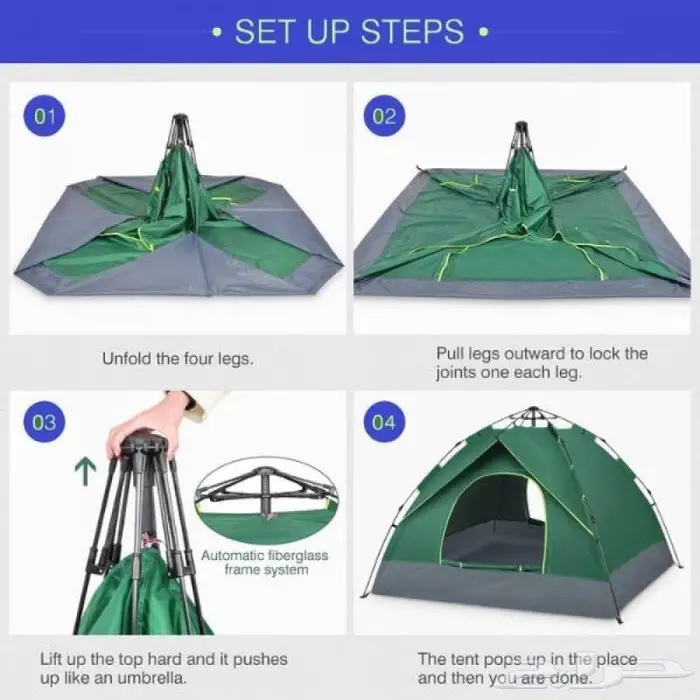 • SET UP STEPS •

01

Unfold the four legs.

02

Pull legs outward to lock the joints one each leg.

03

Automatic fiberglass frame system

Lift up the top hard and it pushes up like an umbrella.

04

The tent pops up in the place and then you are done.