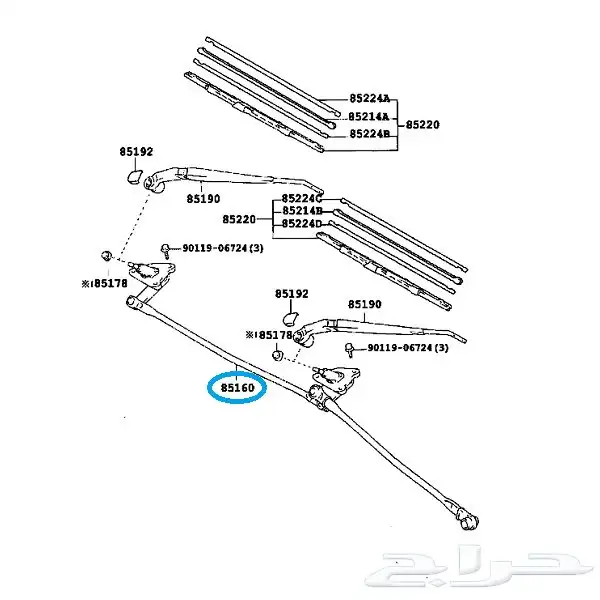 85224A
85214A
85224B
85220
85192
85190
85224C
85214B
85224D
85220
90119-06724 (3)
※185178
85192
85190
※185178
90119-06724 (3)
85160
حراج