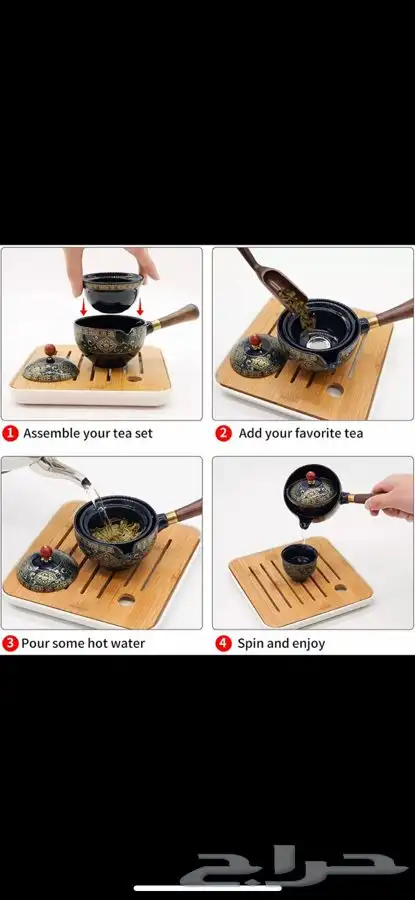 1 Assemble your tea set
2 Add your favorite tea
3 Pour some hot water
4 Spin and enjoy

حراج