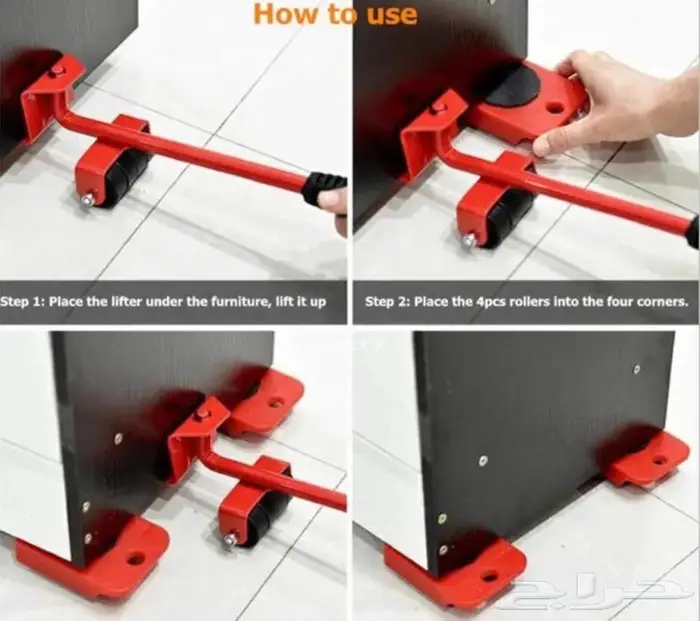 How to use

Step 1: Place the lifter under the furniture, lift it up

Step 2: Place the 4pcs rollers into the four corners.

حراج