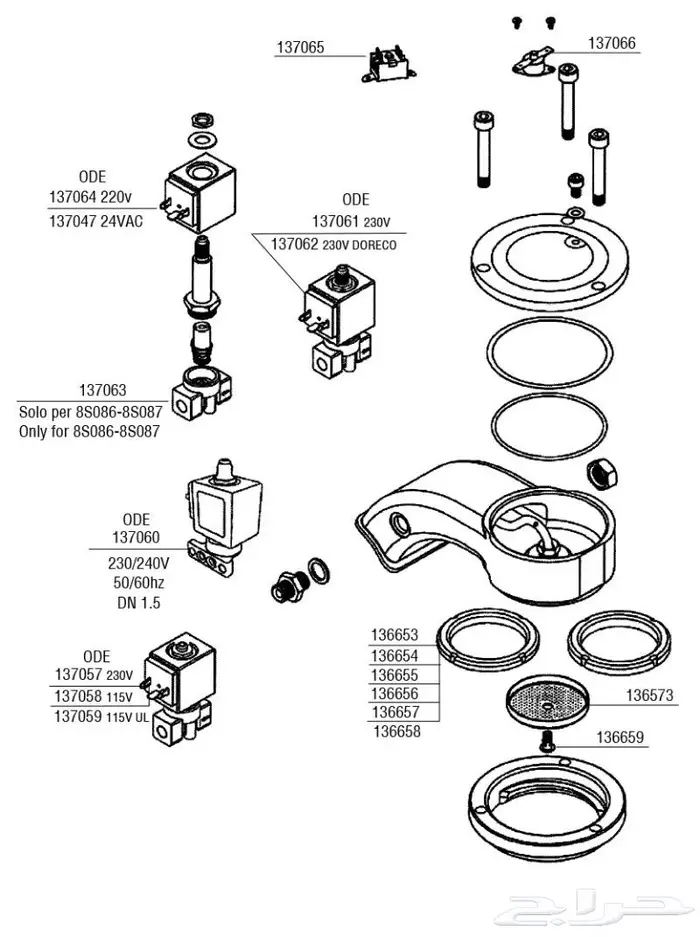 137065

137066

ODE
137064 220v
137047 24VAC

ODE
137061 230V
137062 230V DORECO

137063
Solo per 8S086-8S087
Only for 8S086-8S087

ODE
137060
230/240V
50/60hz
DN 1.5

ODE
137057 230V
137058 115V
137059 115V UL

136653
136654
136655
136656
136657
136658

136573

136659

حراج