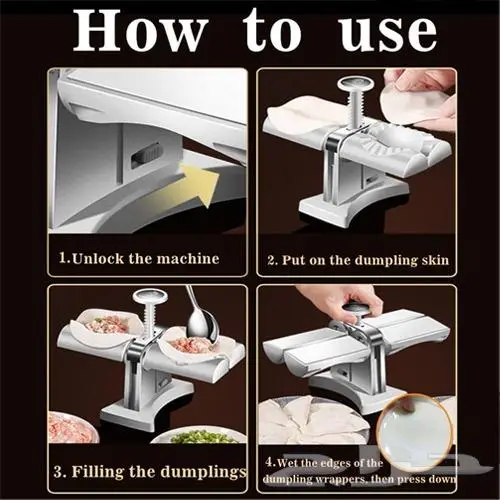 How to use

1.Unlock the machine

2. Put on the dumpling skin

3. Filling the dumplings

4.Wet the edges of the dumpling wrappers, then press down