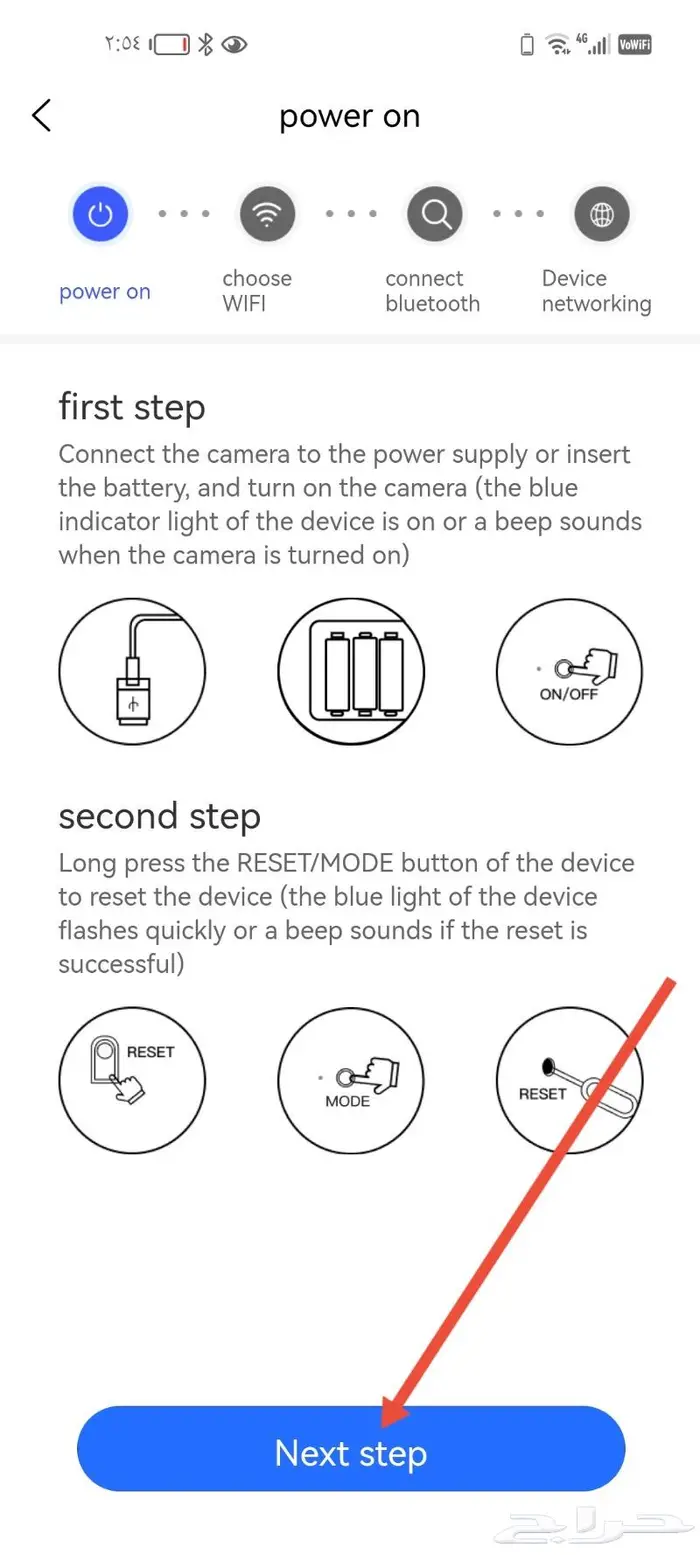 ٢:٥٤ 4G VoWiFi

power on

power on
choose WIFI
connect bluetooth
Device networking

first step
Connect the camera to the power supply or insert the battery, and turn on the camera (the blue indicator light of the device is on or a beep sounds when the camera is turned on)

ON/OFF

second step
Long press the RESET/MODE button of the device to reset the device (the blue light of the device flashes quickly or a beep sounds if the reset is successful)

RESET
MODE
RESET

Next step

حراج