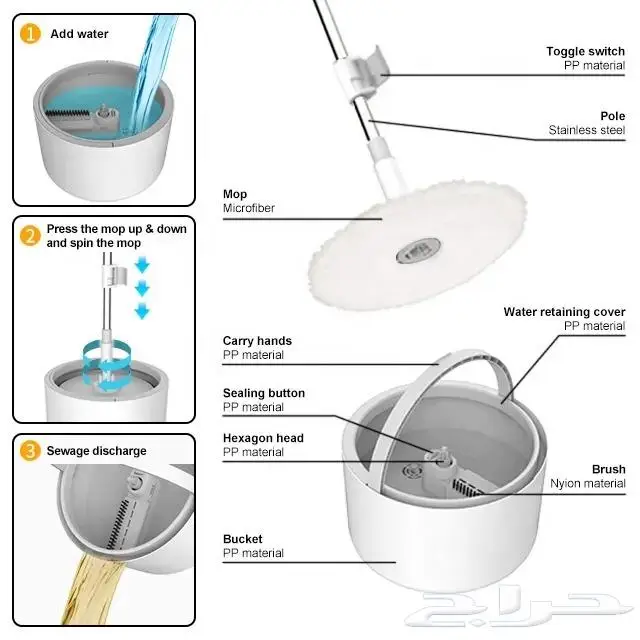 1 Add water

2 Press the mop up & down and spin the mop

3 Sewage discharge

Toggle switch
PP material

Pole
Stainless steel

Mop
Microfiber

Water retaining cover
PP material

Carry hands
PP material

Sealing button
PP material

Hexagon head
PP material

Brush
Nyion material

Bucket
PP material

حراج