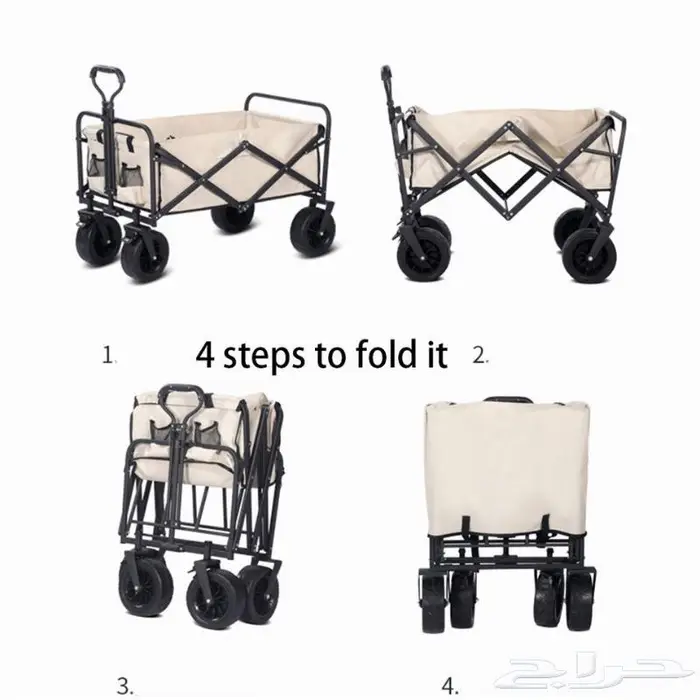 1.

4 steps to fold it

2.

3.

4.

حراج