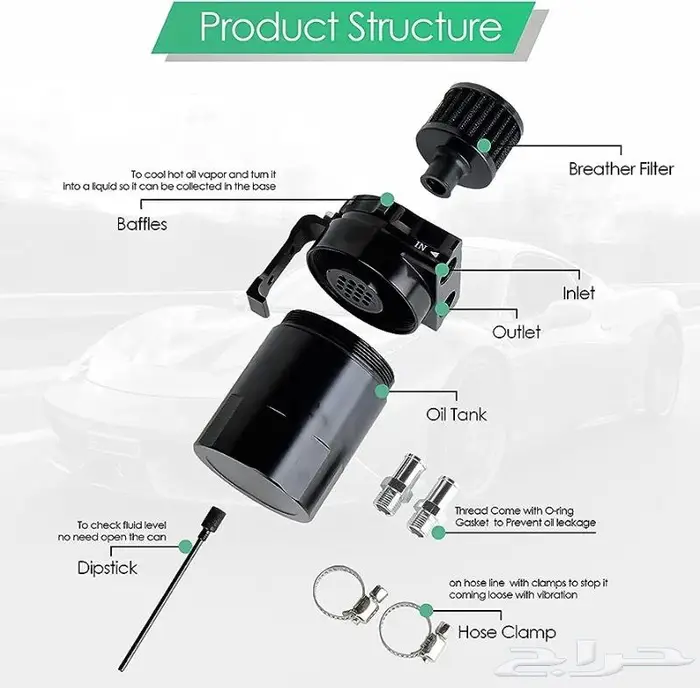 Product Structure

Breather Filter

To cool hot oil vapor and turn it into a liquid so it can be collected in the base

Baffles

IN

Inlet

Outlet

Oil Tank

Thread Come with O-ring Gasket to Prevent oil leakage

To check fluid level no need open the can

Dipstick

on hose line with clamps to stop it coming loose with vibration

Hose Clamp

حراج