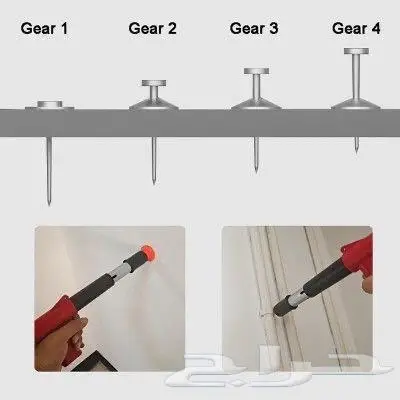 Gear 1 Gear 2 Gear 3 Gear 4