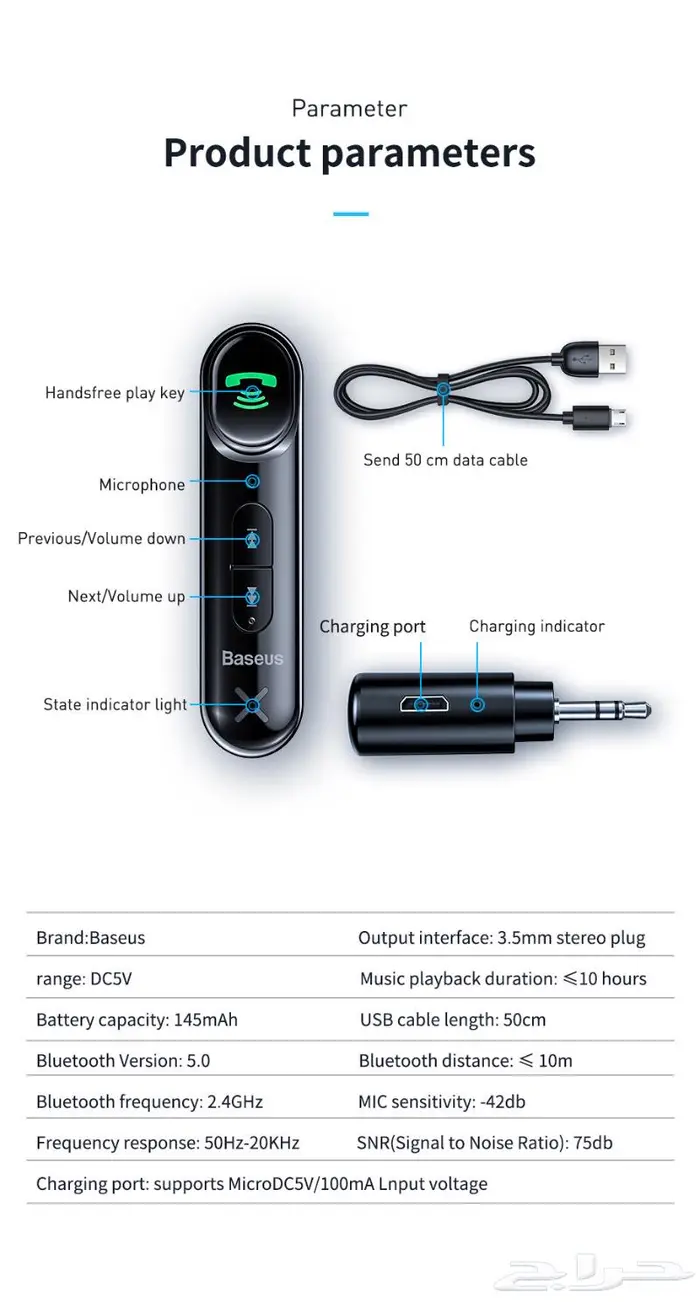 Parameter
Product parameters

Handsfree play key
Microphone
Previous/Volume down
Next/Volume up
Baseus
State indicator light

Send 50 cm data cable

Charging port
Charging indicator

| Brand:Baseus | Output interface: 3.5mm stereo plug |
|---|---|
| range: DC5V | Music playback duration: ≤10 hours |
| Battery capacity: 145mAh | USB cable length: 50cm |
| Bluetooth Version: 5.0 | Bluetooth distance: ≤ 10m |
| Bluetooth frequency: 2.4GHz | MIC sensitivity: -42db |
| Frequency response: 50Hz-20KHz | SNR(Signal to Noise Ratio): 75db |
| Charging port: supports MicroDC5V/100mA Lnput voltage | |

حراج