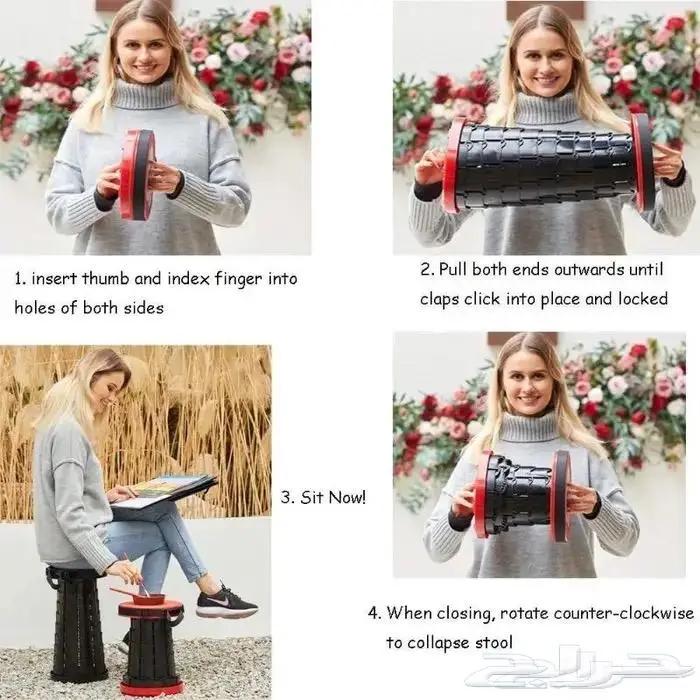 1. insert thumb and index finger into holes of both sides

2. Pull both ends outwards until claps click into place and locked

3. Sit Now!

4. When closing, rotate counter-clockwise to collapse stool

حراج