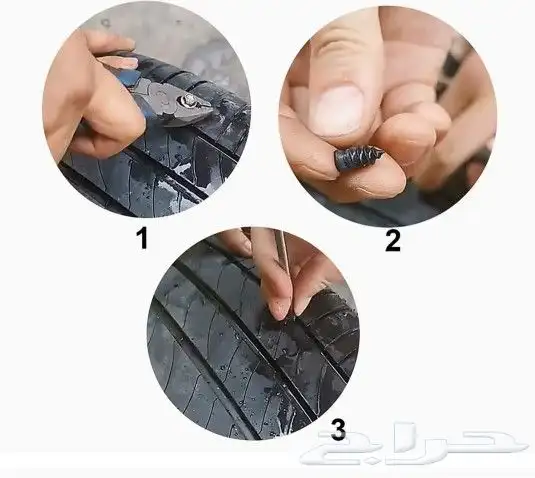 1
2
3
حراج