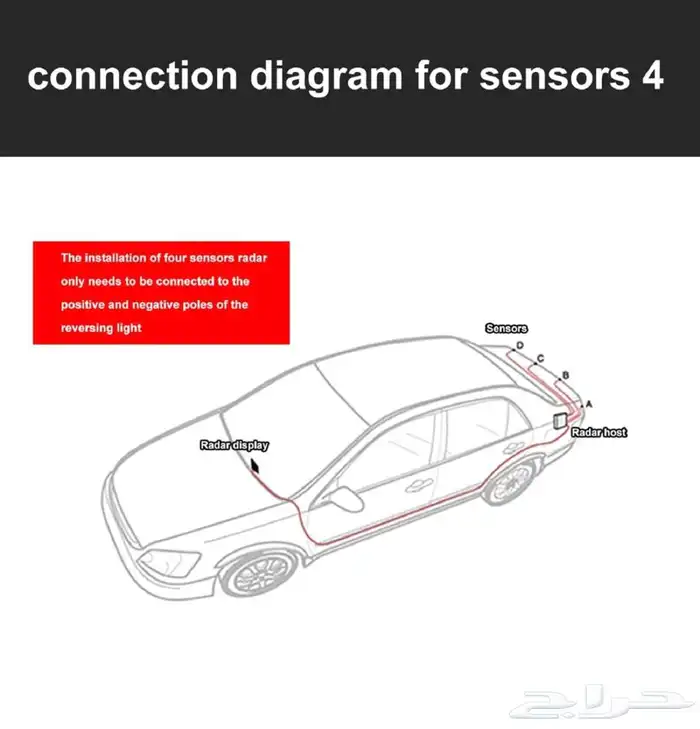 connection diagram for sensors 4

The installation of four sensors radar only needs to be connected to the positive and negative poles of the reversing light

Sensors
D
C
B
A
Radar host
Radar display

حراج