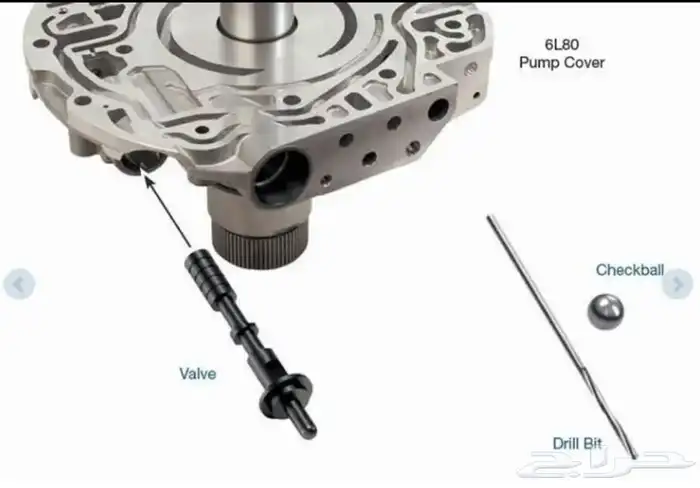 6L80
Pump Cover

Checkball

Valve

Drill Bit

حراج