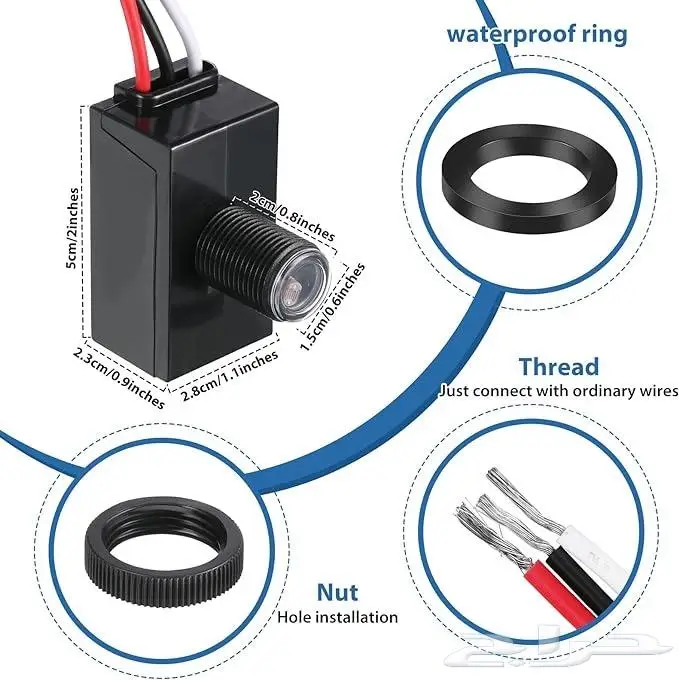 waterproof ring

5cm/2inches

2cm/0.8inches

1.5cm/0.6inches

2.3cm/0.9inches

2.8cm/1.1inches

Thread
Just connect with ordinary wires

Nut
Hole installation

حراج