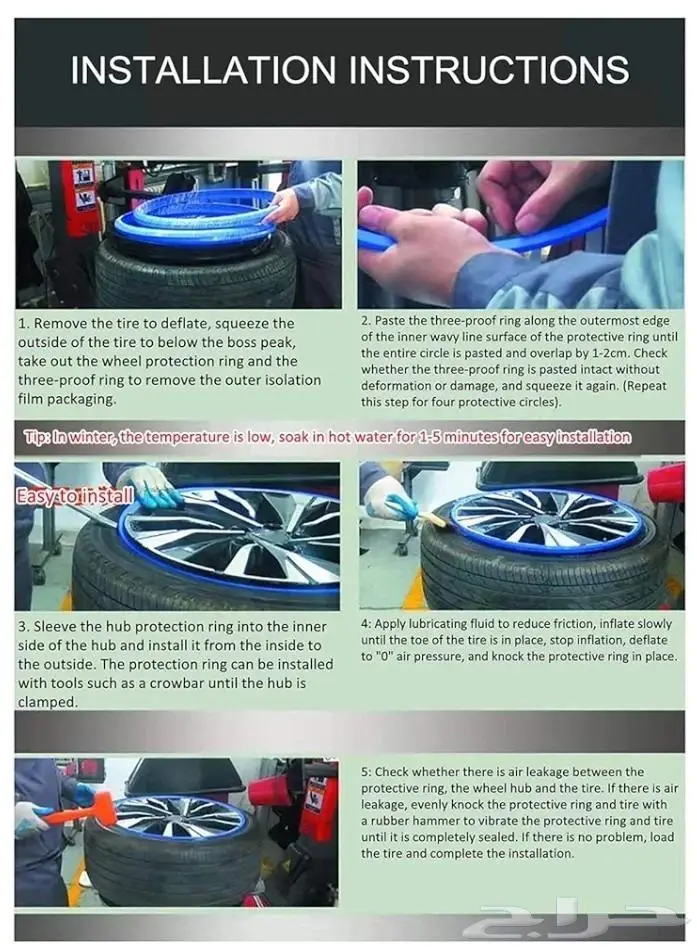 INSTALLATION INSTRUCTIONS

1. Remove the tire to deflate, squeeze the outside of the tire to below the boss peak, take out the wheel protection ring and the three-proof ring to remove the outer isolation film packaging.

2. Paste the three-proof ring along the outermost edge of the inner wavy line surface of the protective ring until the entire circle is pasted and overlap by 1-2cm. Check whether the three-proof ring is pasted intact without deformation or damage, and squeeze it again. (Repeat this step for four protective circles).

Tip: In winter, the temperature is low, soak in hot water for 1-5 minutes for easy installation

Easy to install

3. Sleeve the hub protection ring into the inner side of the hub and install it from the inside to the outside. The protection ring can be installed with tools such as a crowbar until the hub is clamped.

4: Apply lubricating fluid to reduce friction, inflate slowly until the toe of the tire is in place, stop inflation, deflate to "0" air pressure, and knock the protective ring in place.

5: Check whether there is air leakage between the protective ring, the wheel hub and the tire. If there is air leakage, evenly knock the protective ring and tire with a rubber hammer to vibrate the protective ring and tire until it is completely sealed. If there is no problem, load the tire and complete the installation.

حراج