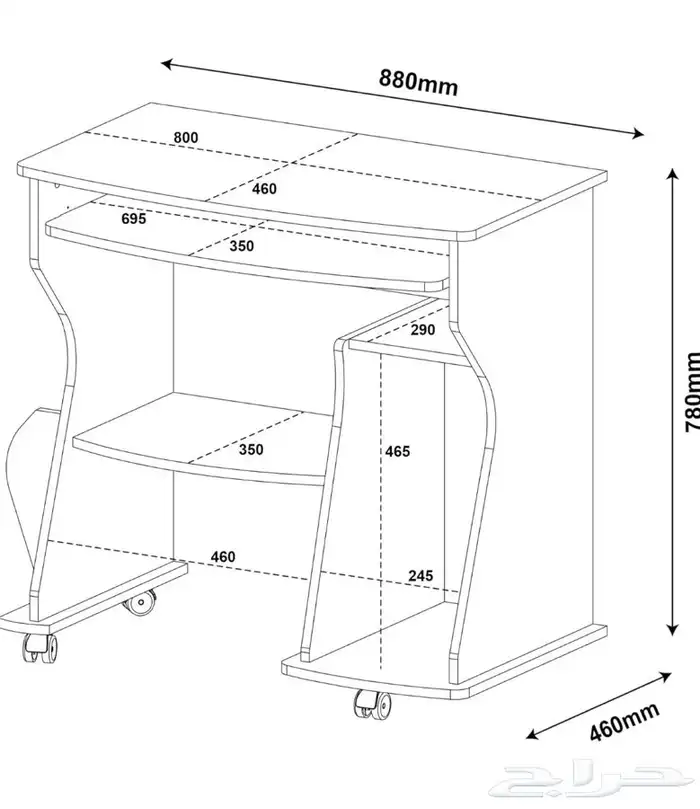 880mm
800
460
695
350
290
780mm
350
465
460
245
460mm
حراج