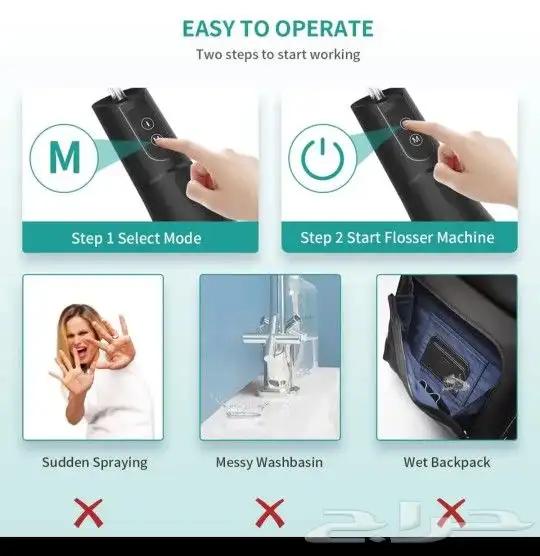 EASY TO OPERATE
Two steps to start working

M

Step 1 Select Mode

Step 2 Start Flosser Machine

Sudden Spraying

Messy Washbasin

Wet Backpack

حراج