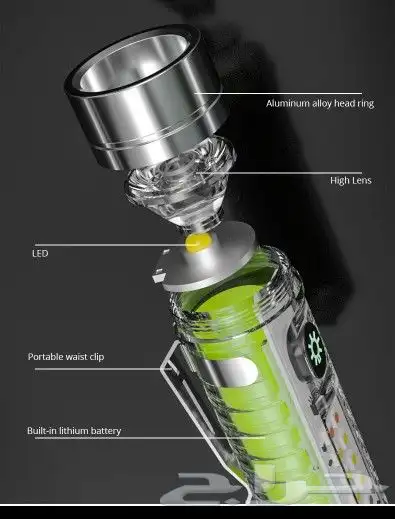 Aluminum alloy head ring

High Lens

LED

Portable waist clip

Built-in lithium battery