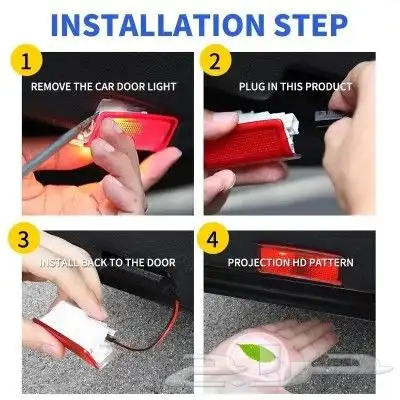 INSTALLATION STEP

1
REMOVE THE CAR DOOR LIGHT

2
PLUG IN THIS PRODUCT

3
INSTALL BACK TO THE DOOR

4
PROJECTION HD PATTERN