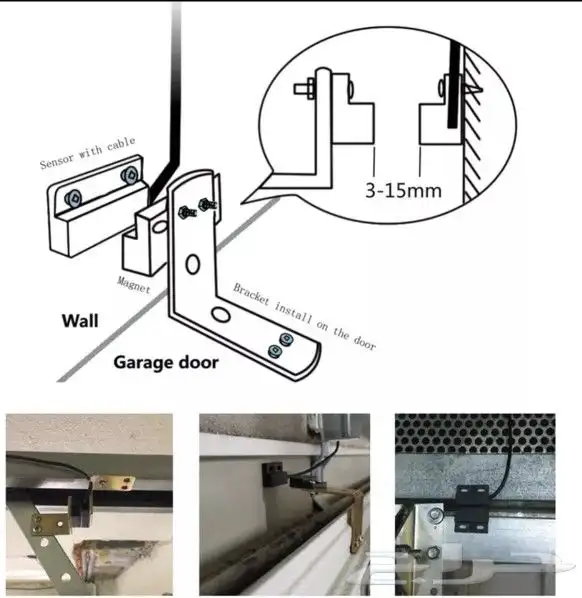 Sensor with cable

3-15mm

Magnet

Bracket install on the door

Wall

Garage door