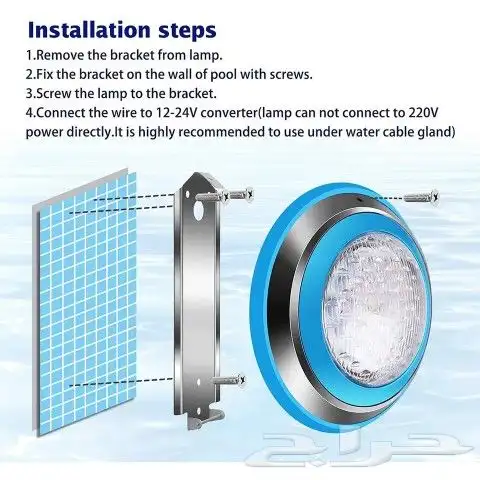 Installation steps
1.Remove the bracket from lamp.
2.Fix the bracket on the wall of pool with screws.
3.Screw the lamp to the bracket.
4.Connect the wire to 12-24V converter(lamp can not connect to 220V power directly.It is highly recommended to use under water cable gland)

حراج