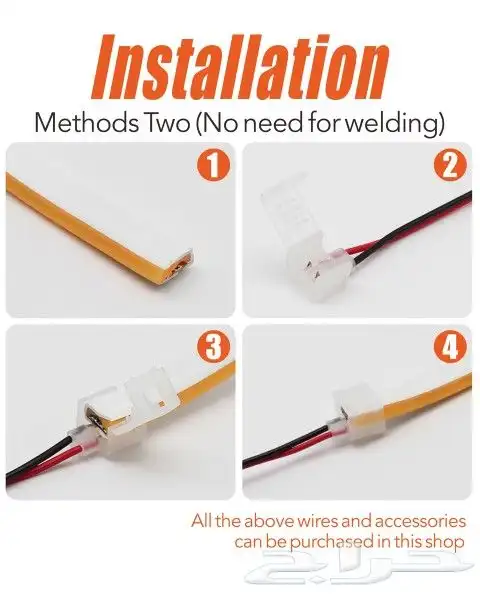 Installation

Methods Two (No need for welding)

1

2

3

4

All the above wires and accessories can be purchased in this shop

حراج