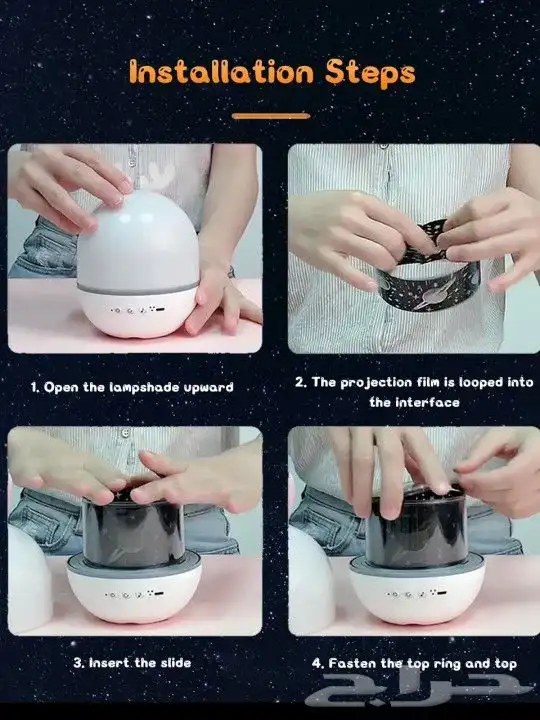 Installation Steps

1. Open the lampshade upward

2. The projection film is looped into the interface

3. Insert the slide

4. Fasten the top ring and top

حراج