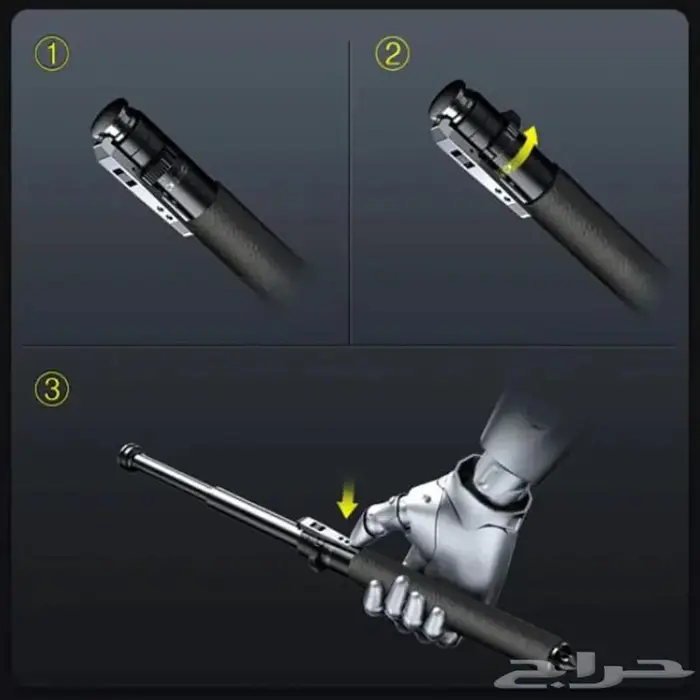 ①

②

③

حراج