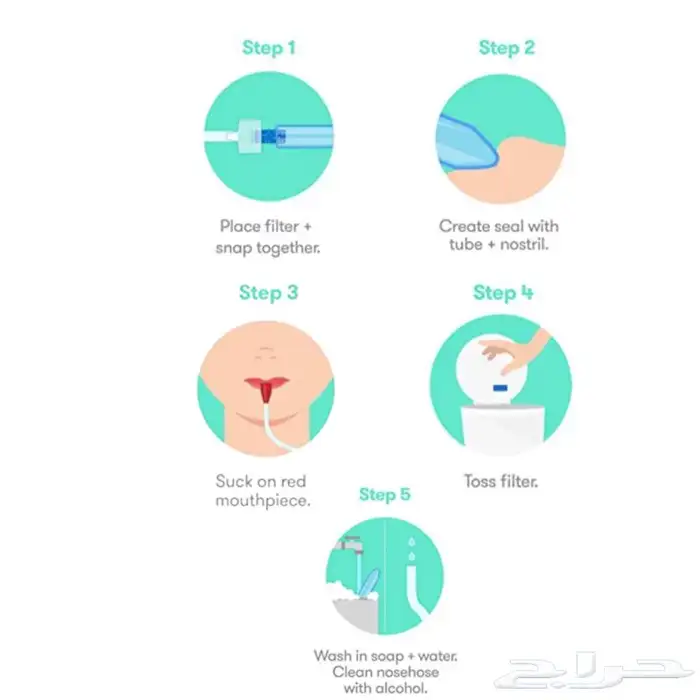 Step 1

Place filter + snap together.

Step 2

Create seal with tube + nostril.

Step 3

Suck on red mouthpiece.

Step 4

Toss filter.

Step 5

Wash in soap + water. Clean nosehose with alcohol.

حراج