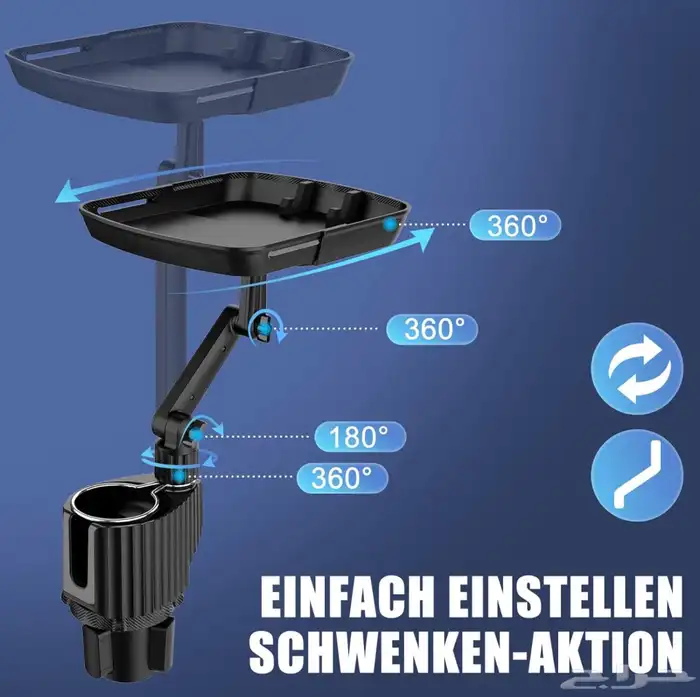 360°

360°

180°

360°

EINFACH EINSTELLEN
SCHWENKEN-AKTION

حراج