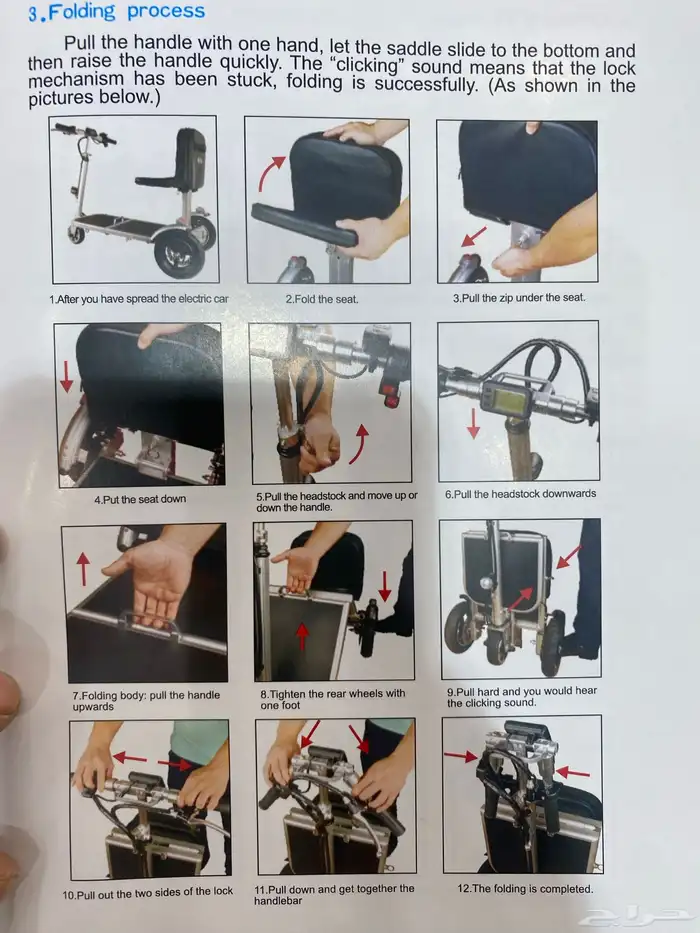 3.Folding process

Pull the handle with one hand, let the saddle slide to the bottom and then raise the handle quickly. The "clicking" sound means that the lock mechanism has been stuck, folding is successfully. (As shown in the pictures below.)

1.After you have spread the electric car

2.Fold the seat.

3.Pull the zip under the seat.

4.Put the seat down

5.Pull the headstock and move up or down the handle.

6.Pull the headstock downwards

7.Folding body: pull the handle upwards

8.Tighten the rear wheels with one foot

9.Pull hard and you would hear the clicking sound.

10.Pull out the two sides of the lock

11.Pull down and get together the handlebar

12.The folding is completed.

حراج