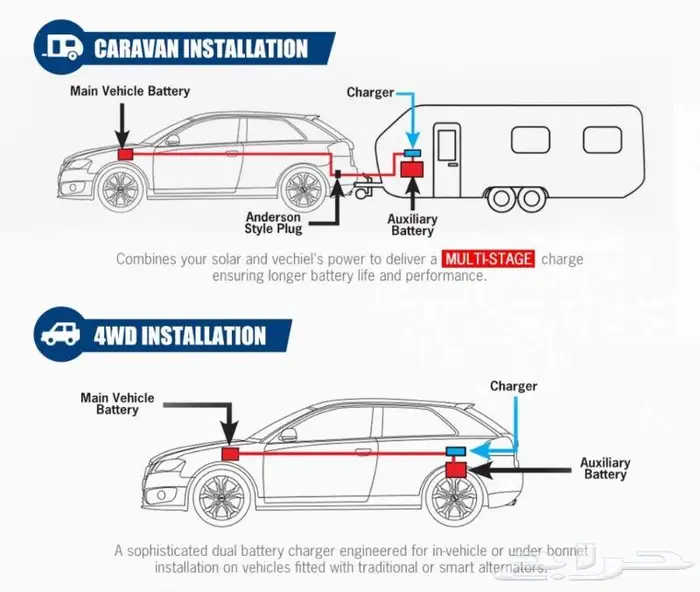 CARAVAN INSTALLATION

Main Vehicle Battery

Charger

Anderson Style Plug

Auxiliary Battery

Combines your solar and vechiel's power to deliver a MULTI-STAGE charge ensuring longer battery life and performance.

4WD INSTALLATION

Main Vehicle Battery

Charger

Auxiliary Battery

A sophisticated dual battery charger engineered for in-vehicle or under bonnet installation on vehicles fitted with traditional or smart alternators.

حراج