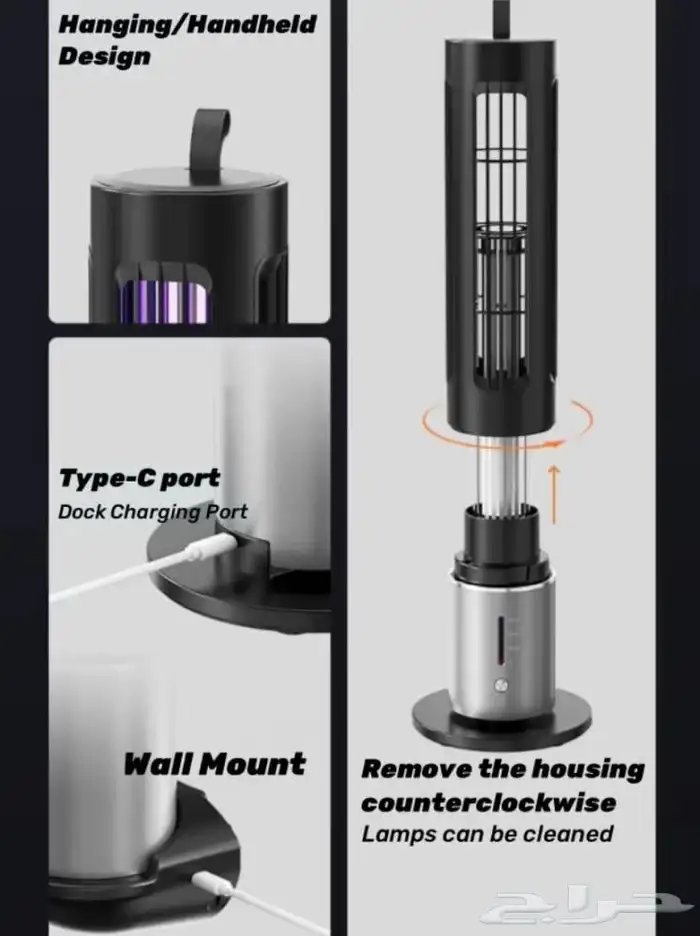 Hanging/Handheld Design

Type-C port
Dock Charging Port

Wall Mount

Remove the housing counterclockwise
Lamps can be cleaned

حراج